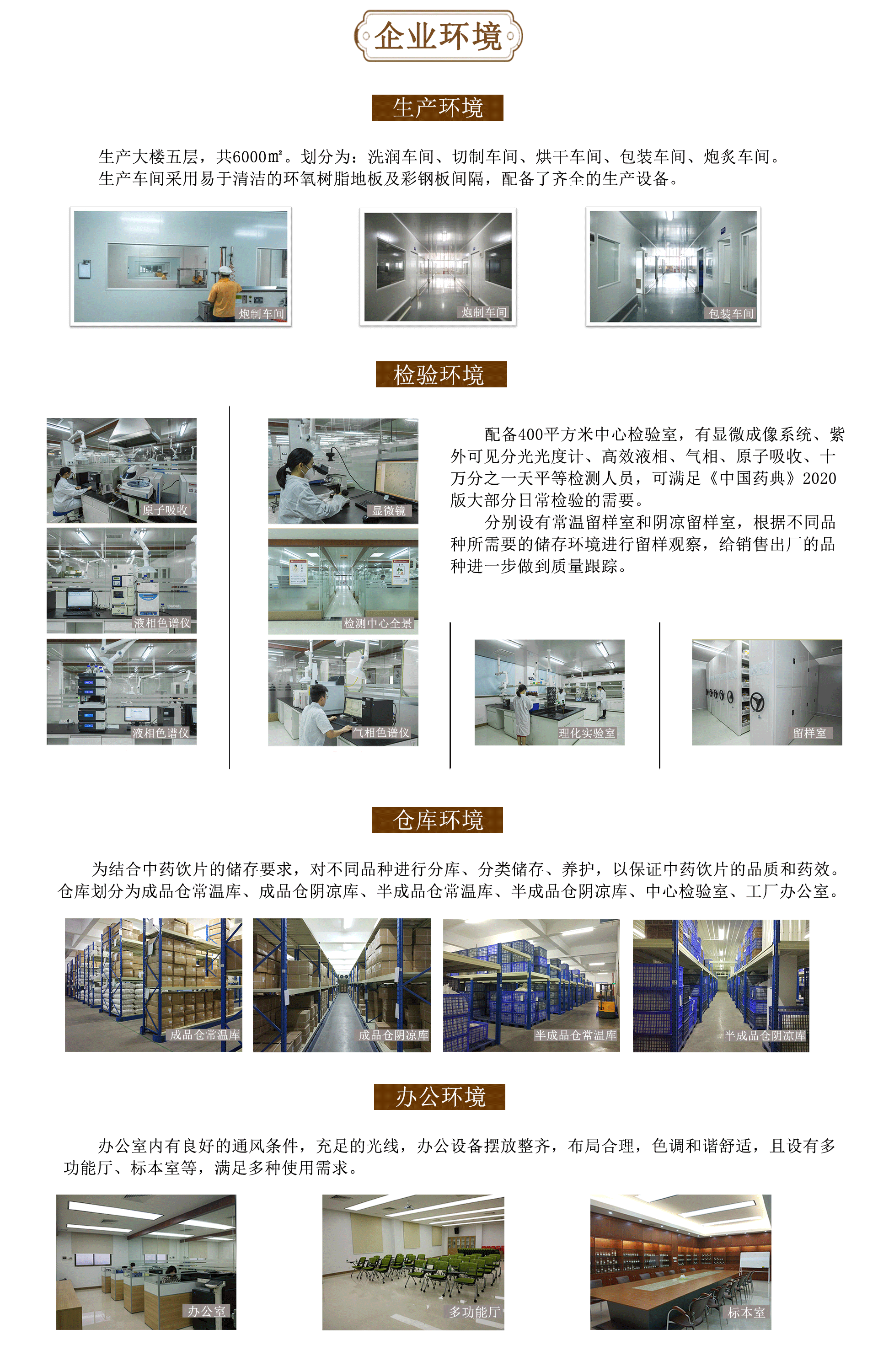 企业环境

生产环境

生产大楼五层，共6000㎡。划分为：洗润车间、切制车间、烘干车间、包装车间、炮炙车间。生产车间采用易于清洁的环氧树脂地板及彩钢板间隔，配备了齐全的生产设备。

炮制车间

炮制车间

包装车间

检验环境

原子吸收

液相色谱仪

液相色谱仪

显微镜

检测中心全景

气相色谱仪

配备400平方米中心检验室，有显微成像系统、紫外可见分光光度计、高效液相、气相、原子吸收、十万分之一天平等检测人员，可满足《中国药典》2020版大部分日常检验的需要。

分别设有常温留样室和阴凉留样室，根据不同品种所需要的储存环境进行留样观察，给销售出厂的品种进一步做到质量跟踪。

理化实验室

留样室

仓库环境

为结合中药饮片的储存要求，对不同品种进行分库、分类储存、养护，以保证中药饮片的品质和药效。仓库划分为成品仓常温库、成品仓阴凉库、半成品仓常温库、半成品仓阴凉库、中心检验室、工厂办公室。

成品仓常温库

成品仓阴凉库

半成品仓常温库

半成品仓阴凉库

办公环境

办公室内有良好的通风条件，充足的光线，办公设备摆放整齐，布局合理，色调和谐舒适，且设有多功能厅、标本室等，满足多种使用需求。

办公室

多功能厅

标本室